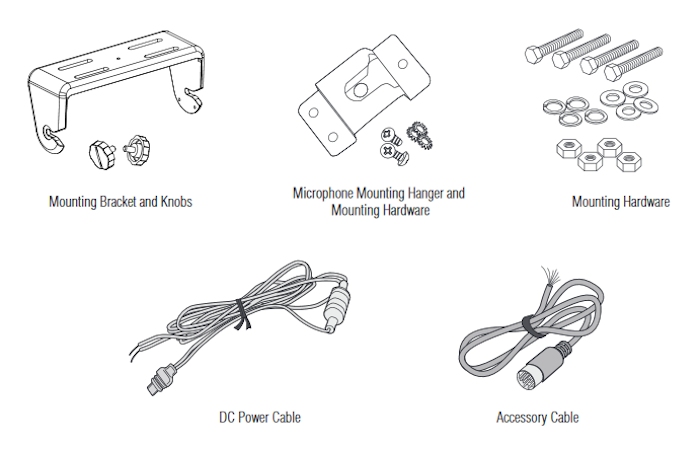 Mounting Bracket and Knobs

Microphone Mounting Hanger and Mounting Hardware

Mounting Hardware

DC Power Cable

Accessory Cable