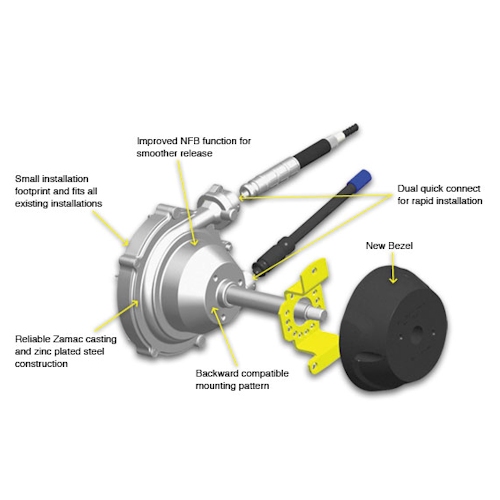 Improved NFB function for smoother release

Small installation footprint and fits all existing installations

Dual quick connect for rapid installation

New Bezel

Reliable Zamac casting and zinc plated steel construction

Backward compatible mounting pattern