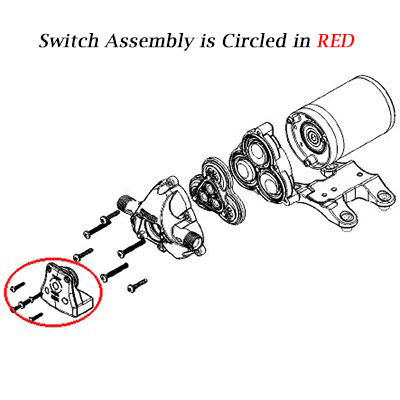 Switch Assembly is Circled in RED